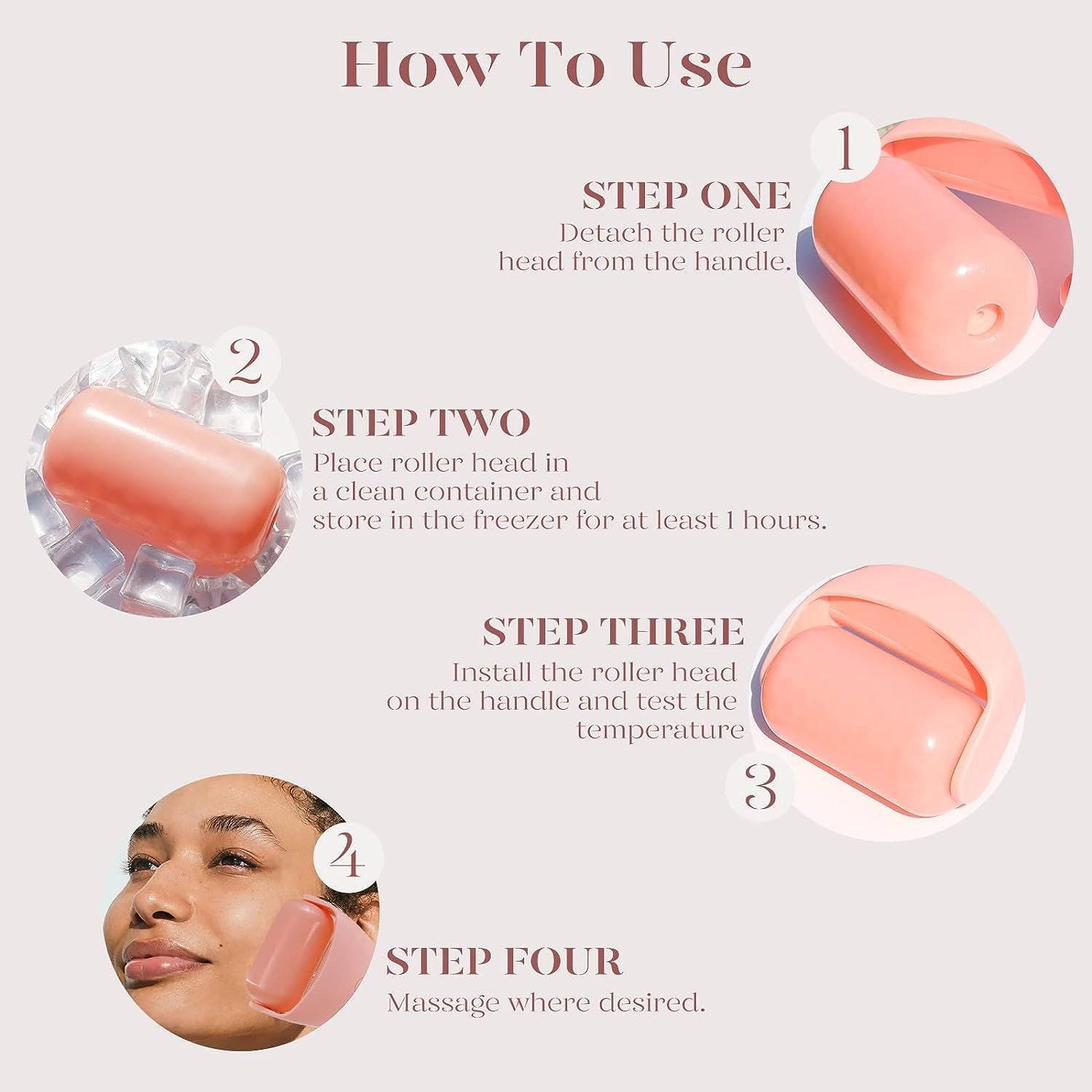 How To Use

1

STEP ONE
Detach the roller head from the handle.

2

STEP TWO
Place roller head in a clean container and store in the freezer for at least 1 hours.

STEP THREE
Install the roller head on the handle and test the temperature

3

4

STEP FOUR
Massage where desired.